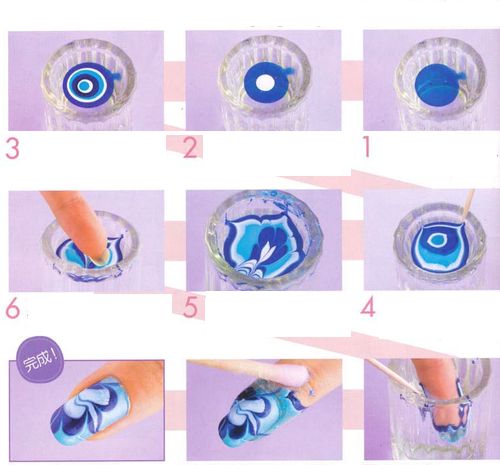 3

2

1

6

5

4

完成!